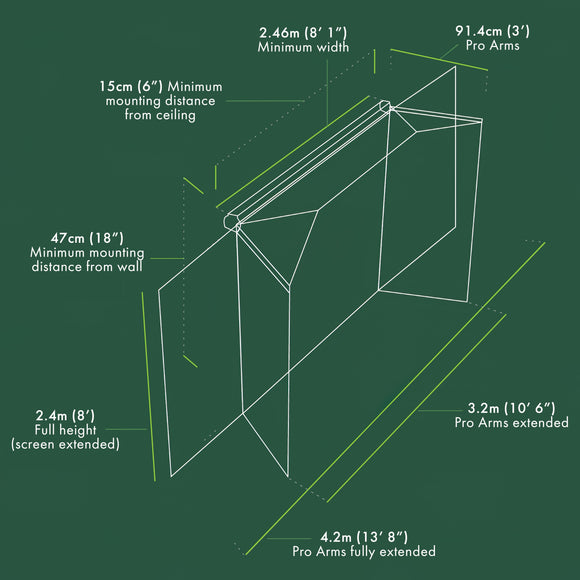 2.46m (8′ 1″)
Minimum width

91.4cm (3′)
Pro Arms

15cm (6″) Minimum mounting distance from ceiling

47cm (18″)
Minimum mounting distance from wall

2.4m (8′)
Full height
(screen extended)

3.2m (10′ 6″)
Pro Arms extended

4.2m (13′ 8″)
Pro Arms fully extended